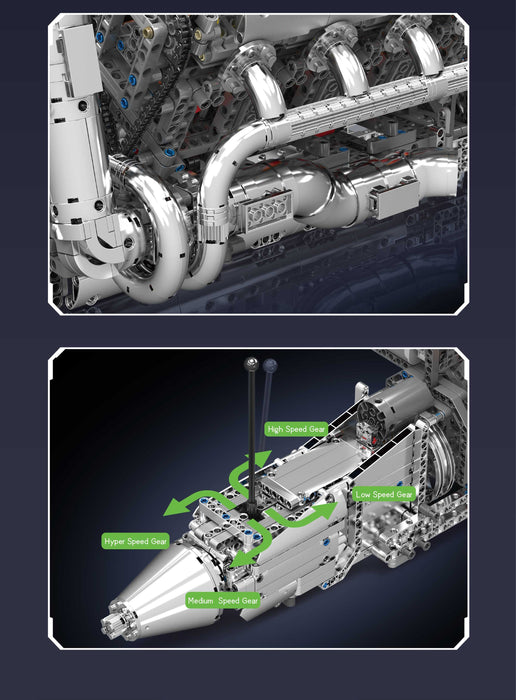 High Speed Gear

Low Speed Gear

Hyper Speed Gear

Medium Speed Gear